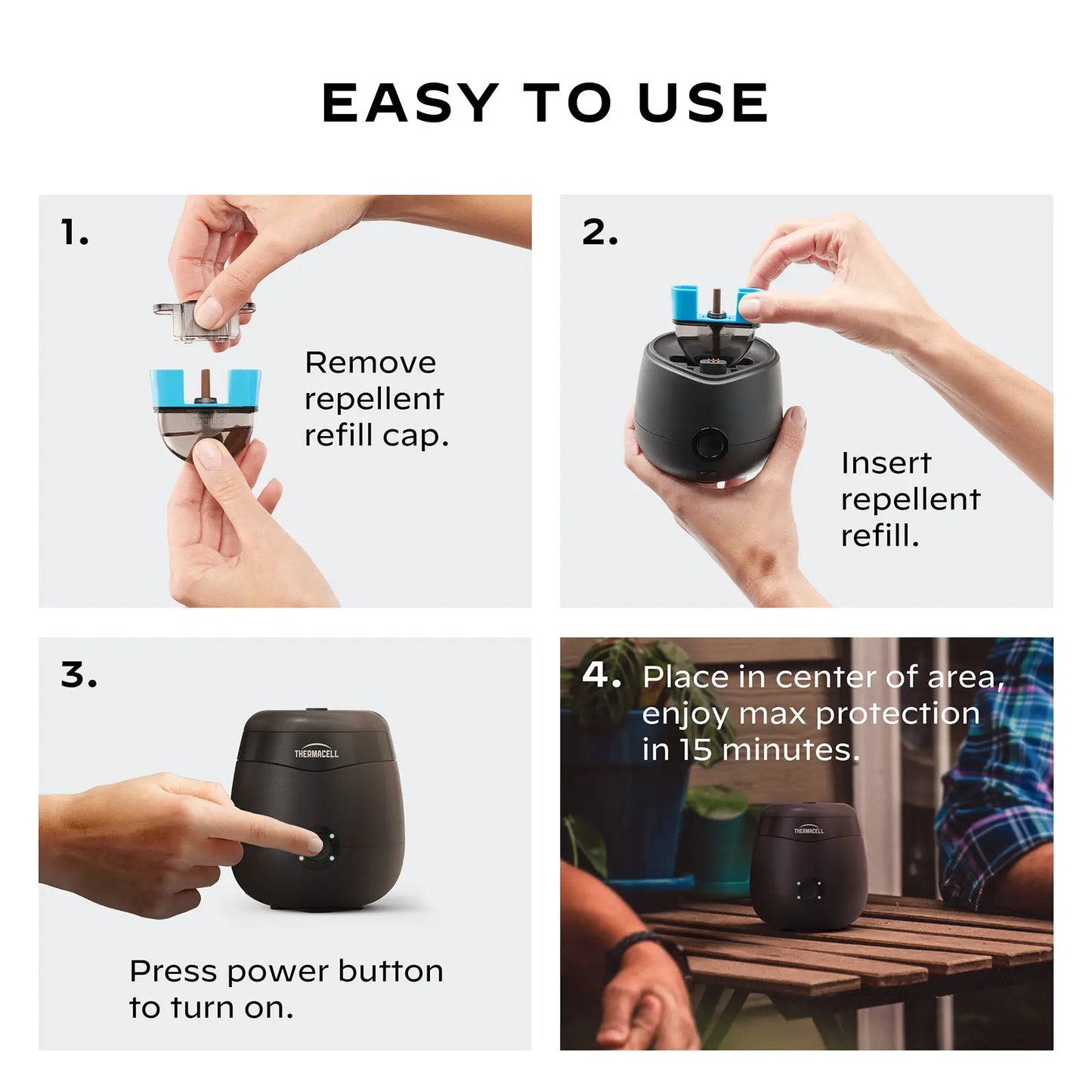 EASY TO USE

1.

Remove repellent refill cap.

2.

Insert repellent refill.

3.

THERMACELL

Press power button to turn on.

4. Place in center of area, enjoy max protection in 15 minutes.

THERMACELL