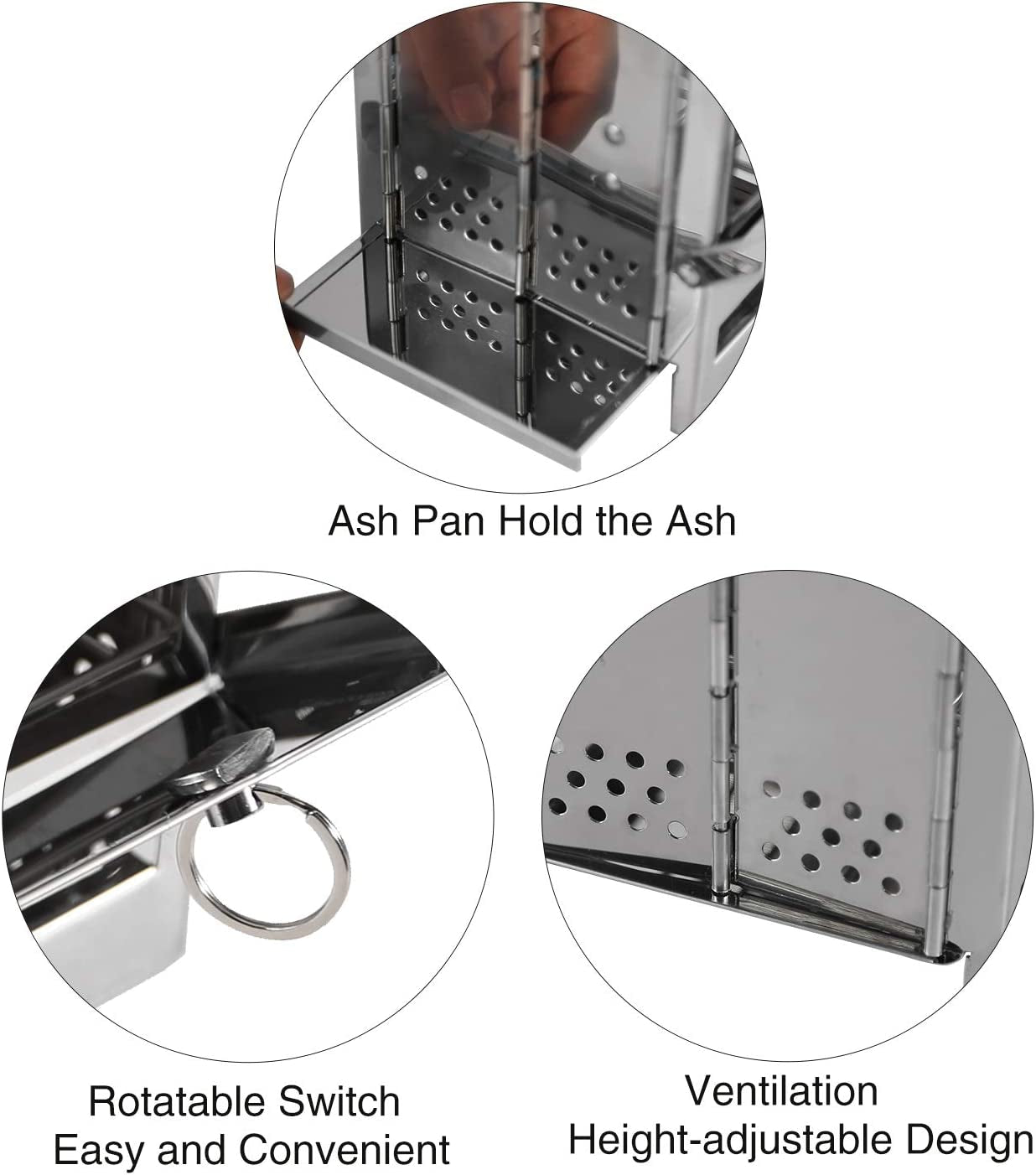 Ash Pan Hold the Ash

Rotatable Switch
Easy and Convenient

Ventilation
Height-adjustable Design